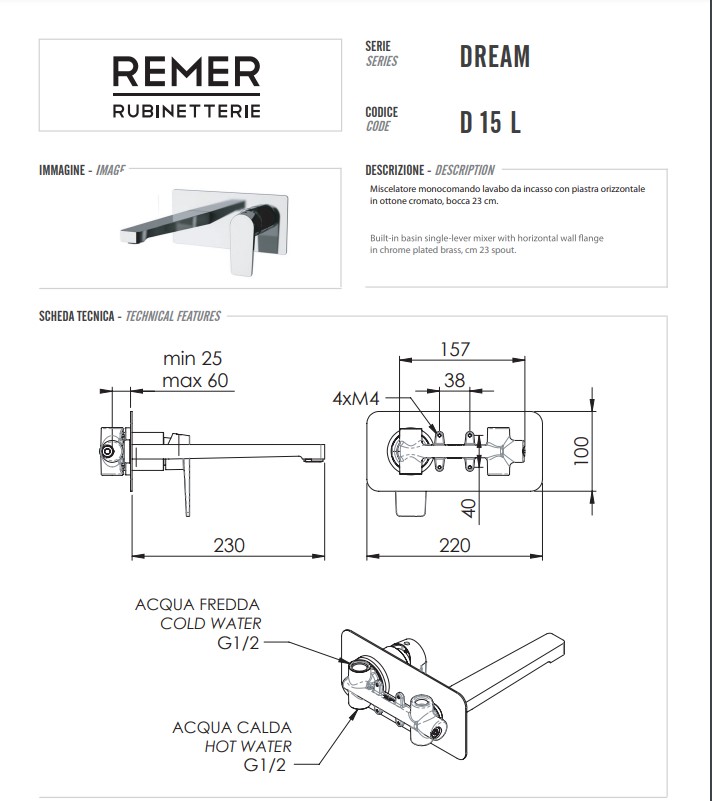 REMER
RUBINETTERIE

SERIE
SERIES
DREAM

CODICE
CODE
D 15 L

IMMAGINE - IMAGE

DESCRIZIONE - DESCRIPTION

Miscelatore monocomando lavabo da incasso con piastra orizzontale in ottone cromato, bocca 23 cm.

Built-in basin single-lever mixer with horizontal wall flange in chrome plated brass, cm 23 spout.

SCHEDA TECNICA - TECHNICAL FEATURES

min 25
max 60

230

157

38

4xM4

100

40

220

ACQUA FREDDA
COLD WATER
G1/2

ACQUA CALDA
HOT WATER
G1/2